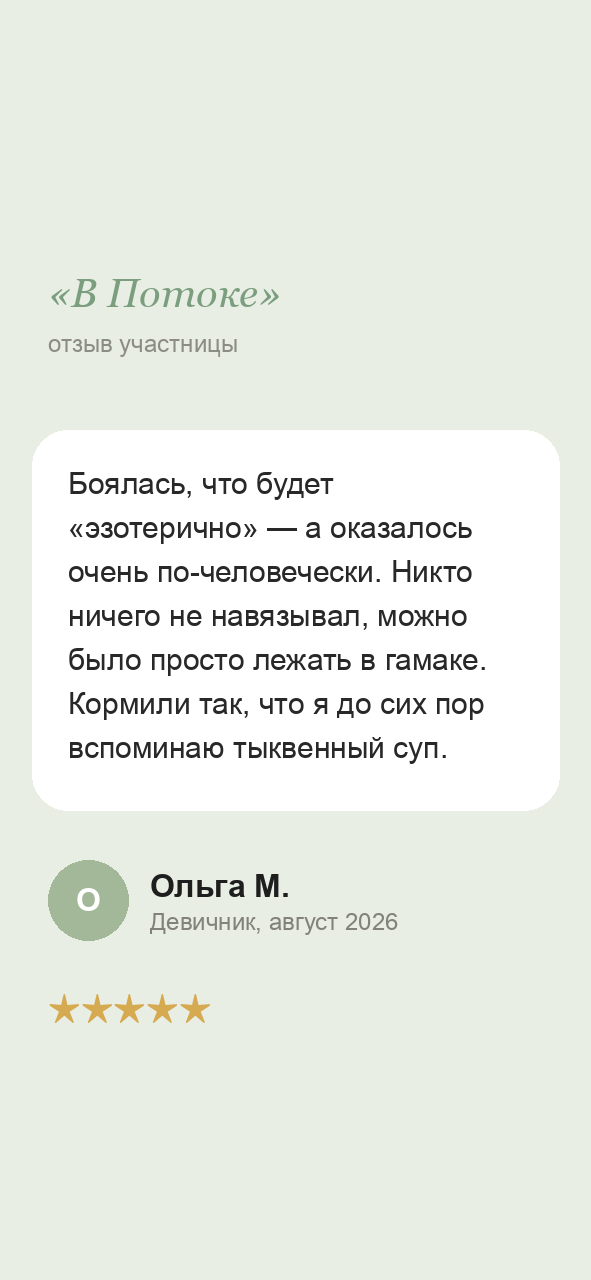 «В Потоке»
отзыв участницы

Боялась, что будет «эзотерично» — а оказалось очень по-человечески. Никто ничего не навязывал, можно было просто лежать в гамаке. Кормили так, что я до сих пор вспоминаю тыквенный суп.

О

Ольга М.
Девичник, август 2026

★★★★★